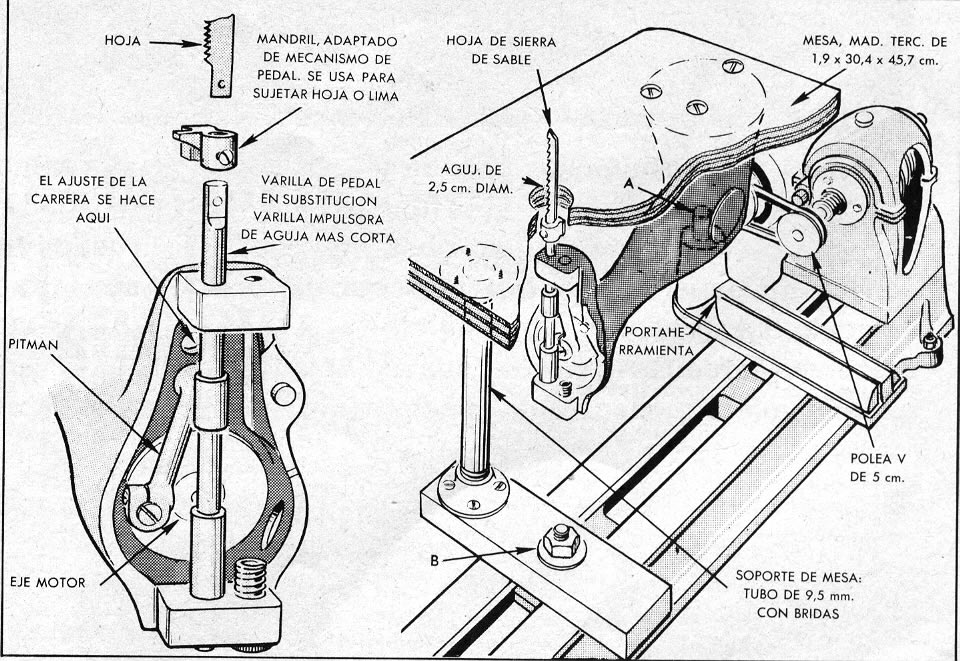 HOJA

MANDRIL, ADAPTADO DE MECANISMO DE PEDAL. SE USA PARA SUJETAR HOJA O LIMA

EL AJUSTE DE LA CARRERA SE HACE AQUI

VARILLA DE PEDAL EN SUBSTITUCION VARILLA IMPULSORA DE AGUJA MAS CORTA

PITMAN

EJE MOTOR

HOJA DE SIERRA DE SABLE

MESA, MAD. TERC. DE 1,9 x 30,4 x 45,7 cm.

AGUJ. DE 2,5 cm. DIAM.

A

PORTAHERRAMIENTA

POLEA V DE 5 cm.

B

SOPORTE DE MESA: TUBO DE 9,5 mm. CON BRIDAS